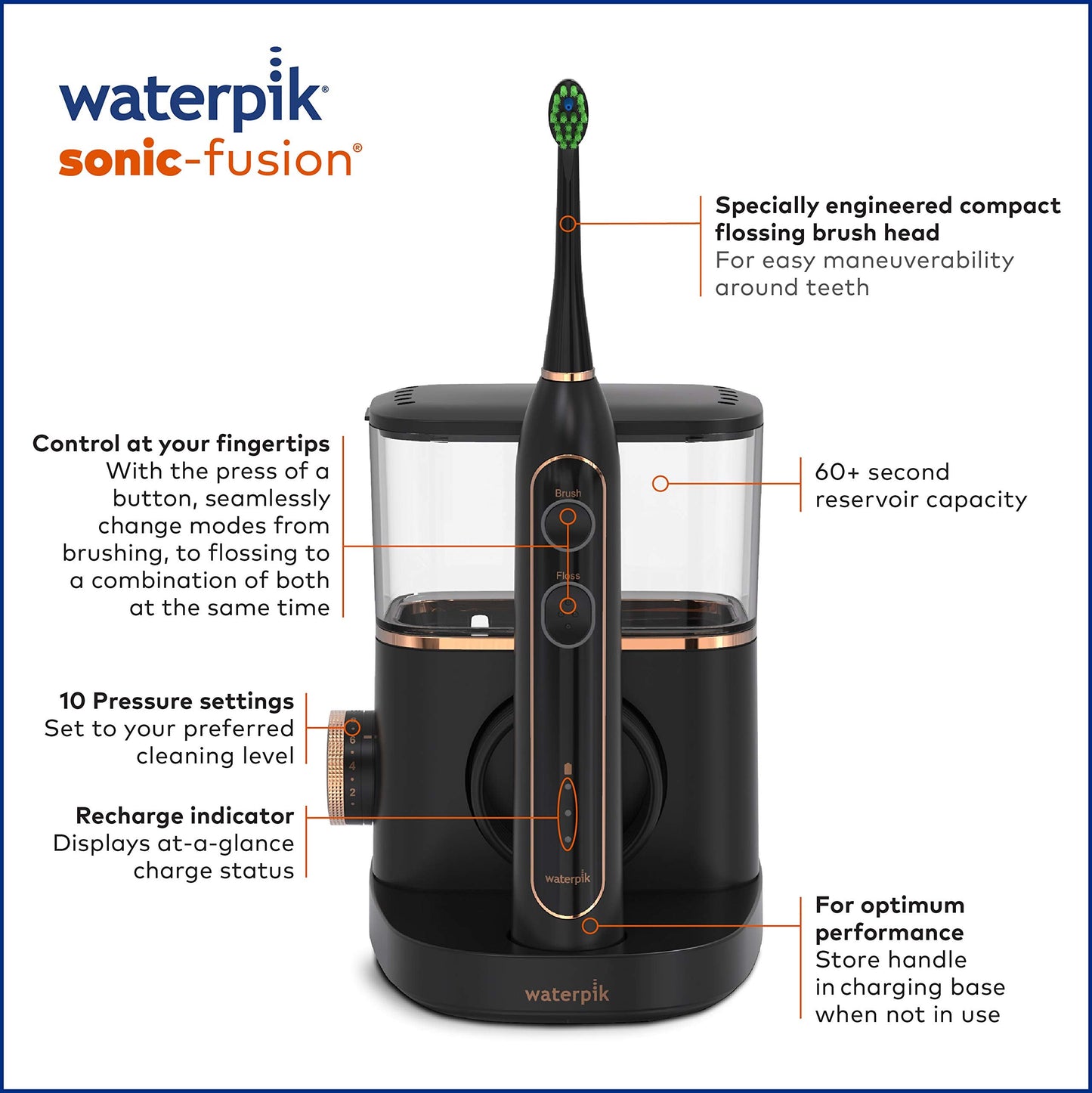 waterpik®
sonic-fusion®

Specially engineered compact flossing brush head
For easy maneuverability around teeth

Control at your fingertips
With the press of a button, seamlessly change modes from brushing, to flossing to a combination of both at the same time

60+ second reservoir capacity

Brush

Floss

10 Pressure settings
Set to your preferred cleaning level

6
4
2

Recharge indicator
Displays at-a-glance charge status

waterpik

For optimum performance
Store handle in charging base when not in use

waterpik